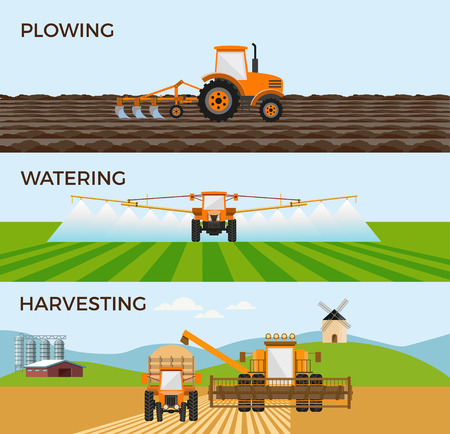 PLOWING

WATERING

HARVESTING