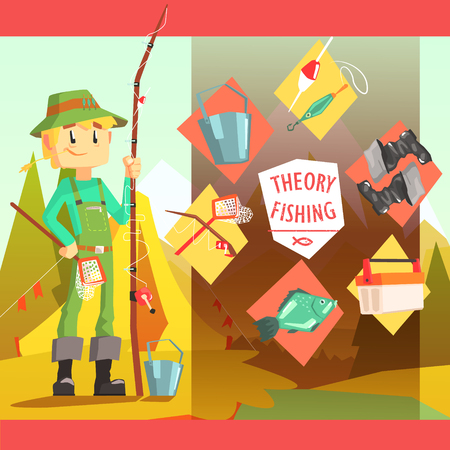 THEORY FISHING