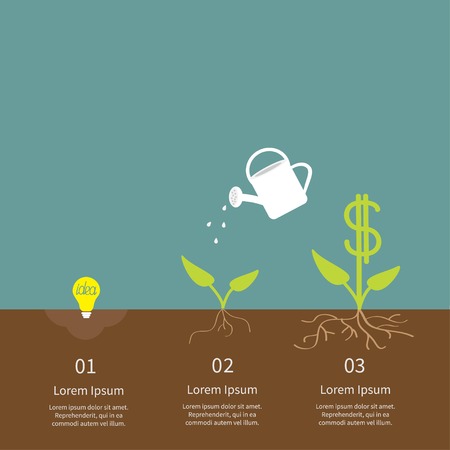 idea

$

01

Lorem Ipsum

Lorem ipsum dolor sit amet. Reprehenderit, qui in ea commodi autem vel illum.

02

Lorem Ipsum

Lorem ipsum dolor sit amet. Reprehenderit, qui in ea commodi autem vel illum.

03

Lorem Ipsum

Lorem ipsum dolor sit amet. Reprehenderit, qui in ea commodi autem vel illum.